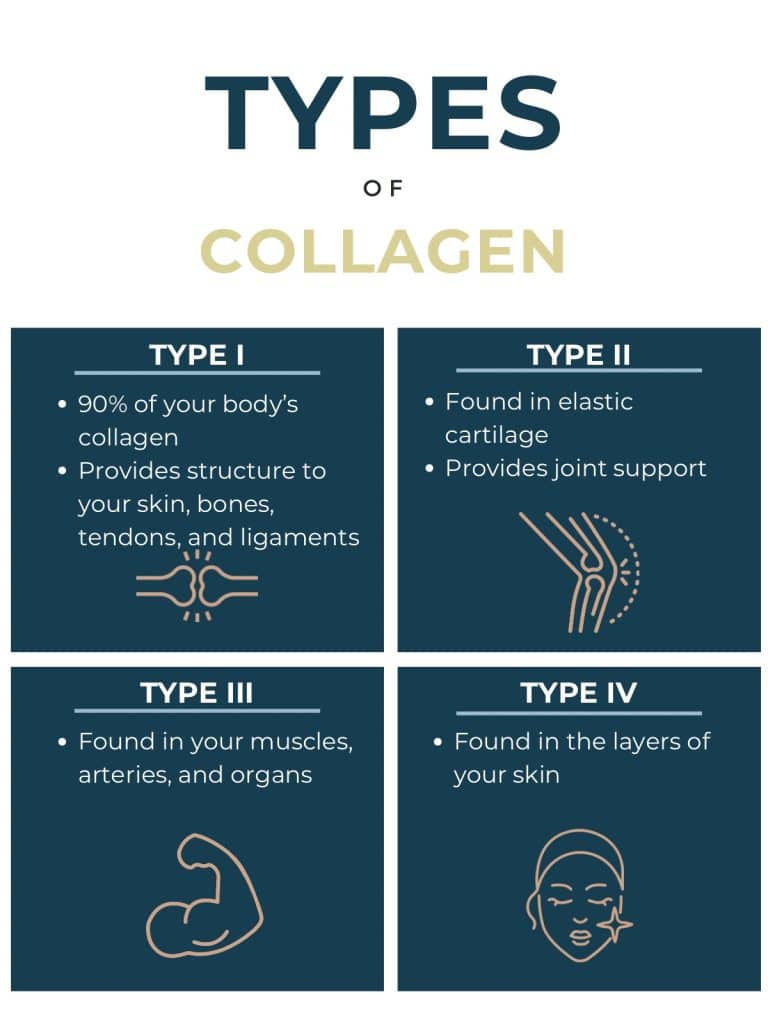 TYPES
OF
COLLAGEN

TYPE I
• 90% of your body's collagen
• Provides structure to your skin, bones, tendons, and ligaments

TYPE II
• Found in elastic cartilage
• Provides joint support

TYPE III
• Found in your muscles, arteries, and organs

TYPE IV
• Found in the layers of your skin